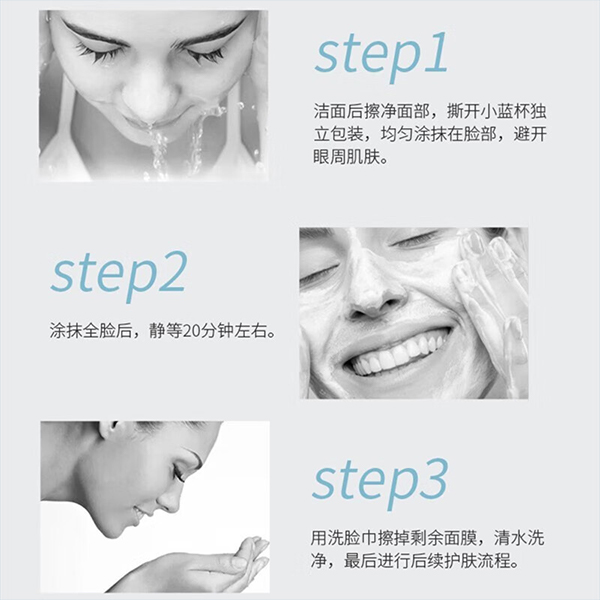 step1

洁面后擦净面部，撕开小蓝杯独立包装，均匀涂抹在脸部，避开眼周肌肤。

step2

涂抹全脸后，静等20分钟左右。

step3

用洗脸巾擦掉剩余面膜，清水洗净，最后进行后续护肤流程。