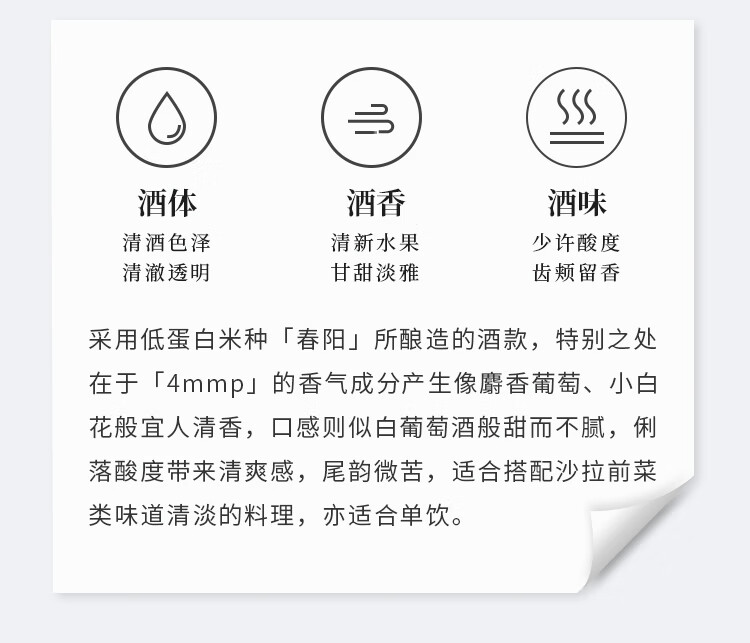 酒体
清酒色泽
清澈透明

酒香
清新水果
甘甜淡雅

酒味
少许酸度
齿颊留香

采用低蛋白米种「春阳」所酿造的酒款，特别之处在于「4mmp」的香气成分产生像麝香葡萄、小白花般宜人清香，口感则似白葡萄酒般甜而不腻，俐落酸度带来清爽感，尾韵微苦，适合搭配沙拉前菜类味道清淡的料理，亦适合单饮。