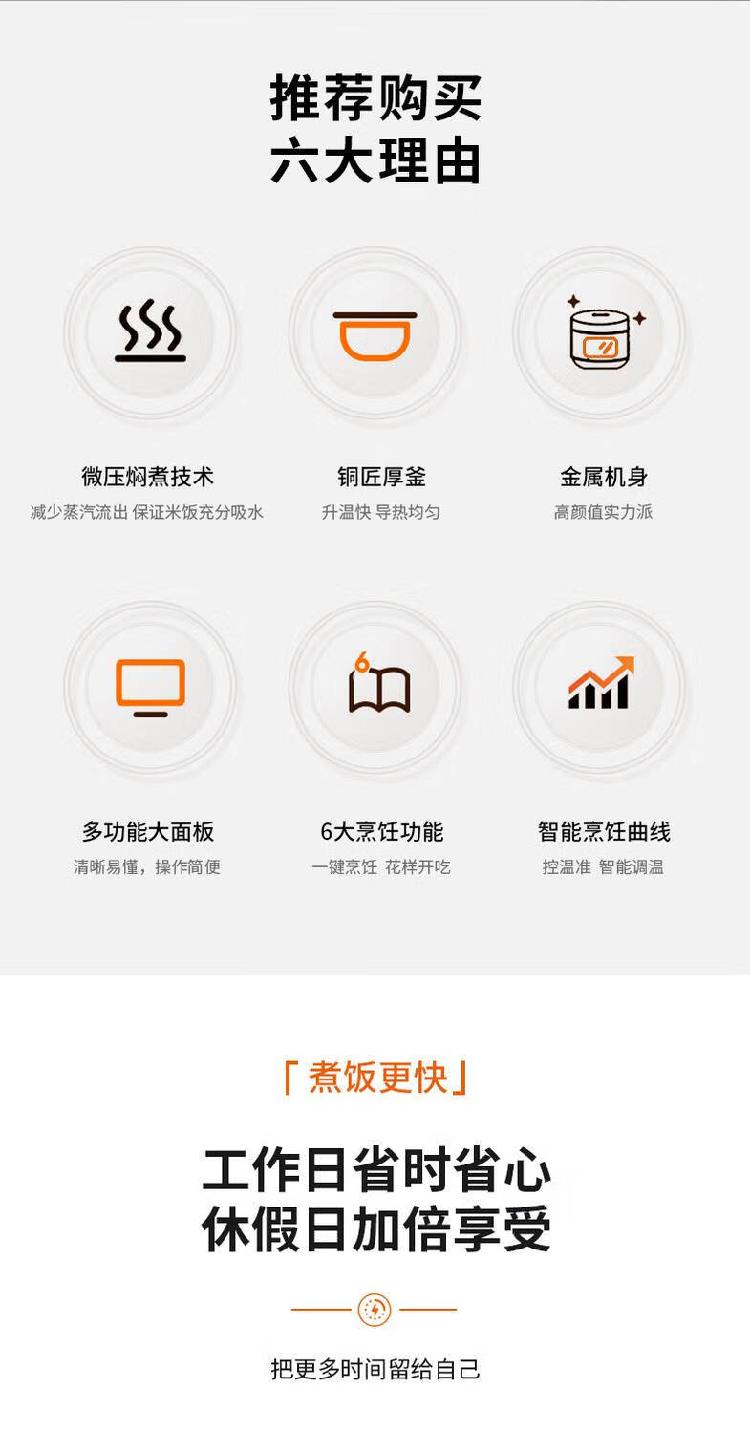 推荐购买
六大理由

微压焖煮技术
减少蒸汽流出 保证米饭充分吸水

铜匠厚釜
升温快 导热均匀

金属机身
高颜值实力派

多功能大面板
清晰易懂，操作简便

6大烹饪功能
一键烹饪 花样开吃

智能烹饪曲线
控温准 智能调温

「煮饭更快」

工作日省时省心
休假日加倍享受

把更多时间留给自己